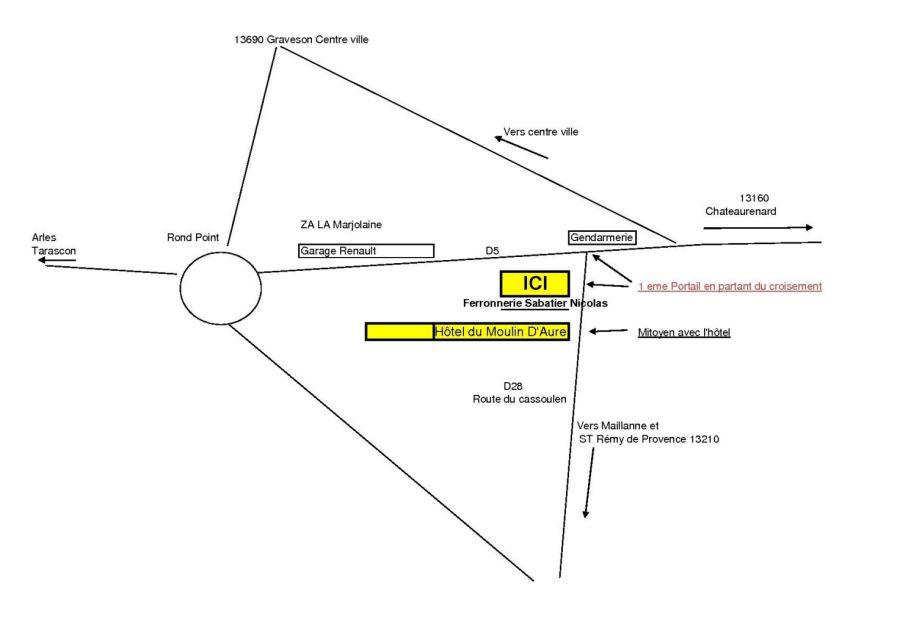 13690 Graveson Centre ville

Vers centre ville

13160
Chateaurenard

Arles
Tarascon

Rond Point

ZA LA Marjolaine

Garage Renault

D5

Gendarmerie

ICI

1 eme Portail en partant du croisement

Ferronnerie Sabatier Nicolas

Hôtel du Moulin D'Aure

Mitoyen avec l'hôtel

D28
Route du cassoulen

Vers Maillanne et
ST Rémy de Provence 13210